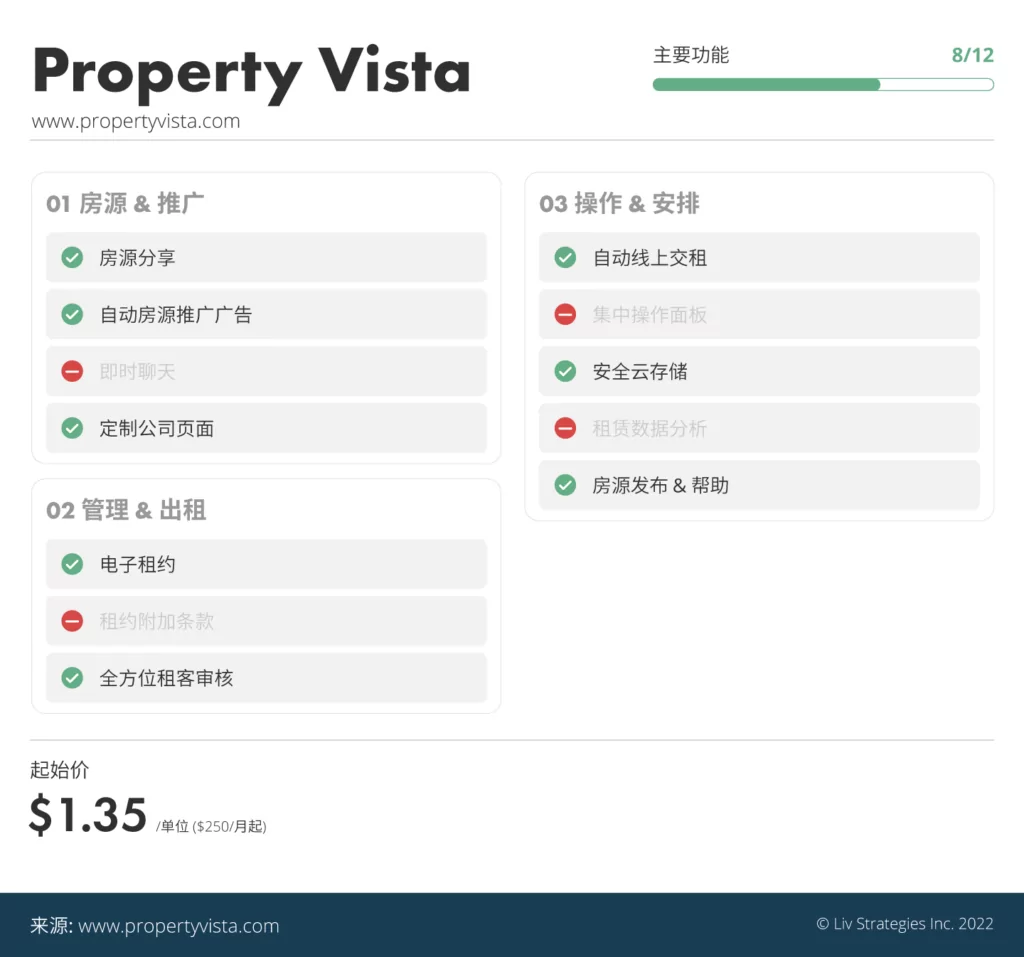 Property Vista
www.propertyvista.com

主要功能
8/12

01 房源 & 推广
房源分享
自动房源推广广告
即时聊天
定制公司页面

02 管理 & 出租
电子租约
租约附加条款
全方位租客审核

03 操作 & 安排
自动线上交租
集中操作面板
安全云存储
租赁数据分析
房源发布 & 帮助

起始价
$1.35 /单位 ($250/月起)

来源: www.propertyvista.com
© Liv Strategies Inc. 2022