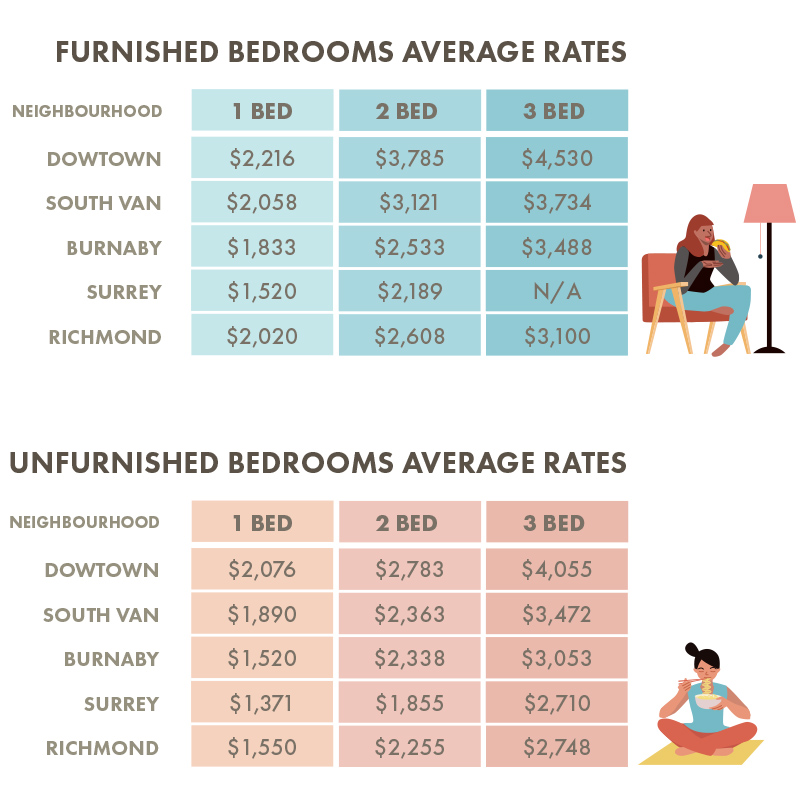 FURNISHED BEDROOMS AVERAGE RATES

| NEIGHBOURHOOD | 1 BED | 2 BED | 3 BED |
|---|---|---|---|
| DOWTOWN | \$2,216 | \$3,785 | \$4,530 |
| SOUTH VAN | \$2,058 | \$3,121 | \$3,734 |
| BURNABY | \$1,833 | \$2,533 | \$3,488 |
| SURREY | \$1,520 | \$2,189 | N/A |
| RICHMOND | \$2,020 | \$2,608 | \$3,100 |

UNFURNISHED BEDROOMS AVERAGE RATES

| NEIGHBOURHOOD | 1 BED | 2 BED | 3 BED |
|---|---|---|---|
| DOWTOWN | \$2,076 | \$2,783 | \$4,055 |
| SOUTH VAN | \$1,890 | \$2,363 | \$3,472 |
| BURNABY | \$1,520 | \$2,338 | \$3,053 |
| SURREY | \$1,371 | \$1,855 | \$2,710 |
| RICHMOND | \$1,550 | \$2,255 | \$2,748 |