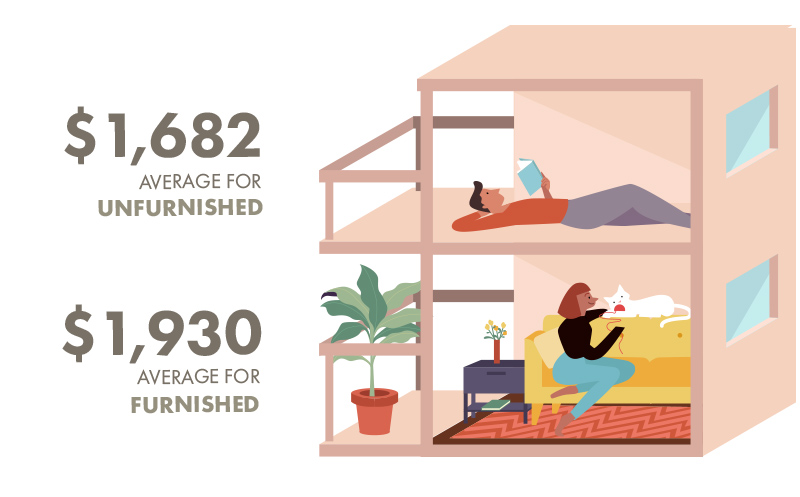 $1,682
AVERAGE FOR
UNFURNISHED

$1,930
AVERAGE FOR
FURNISHED