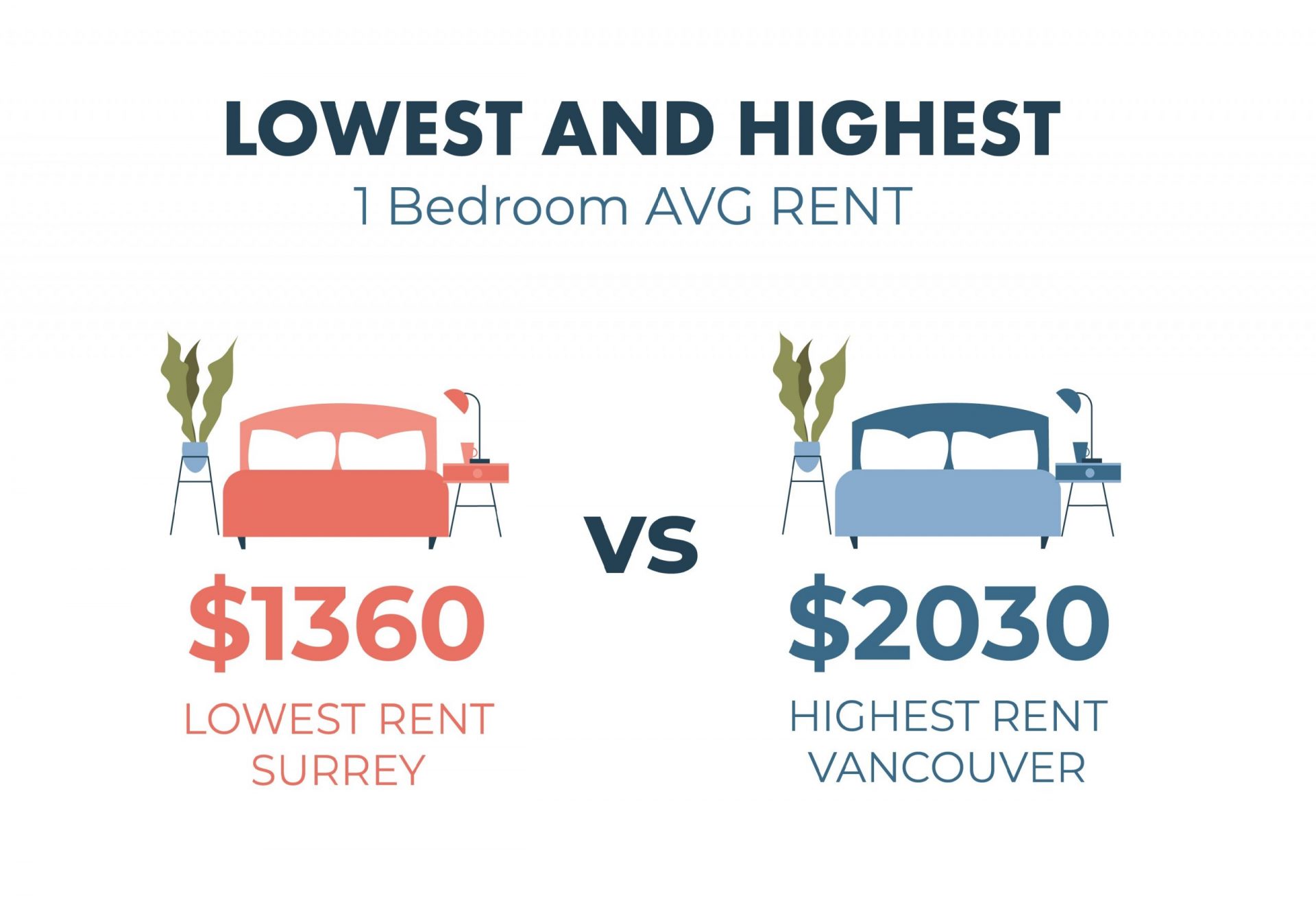 LOWEST AND HIGHEST
1 Bedroom AVG RENT

\$1360
LOWEST RENT
SURREY

VS

\$2030
HIGHEST RENT
VANCOUVER